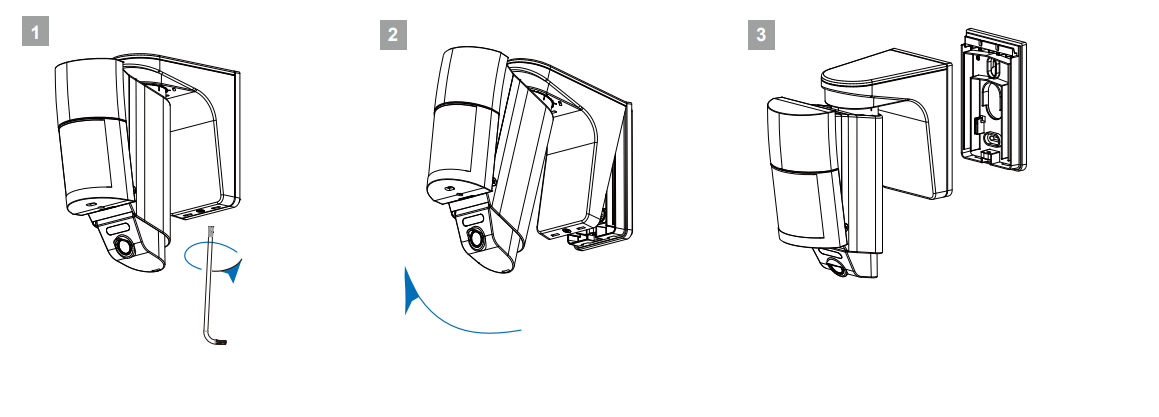 1

2

3